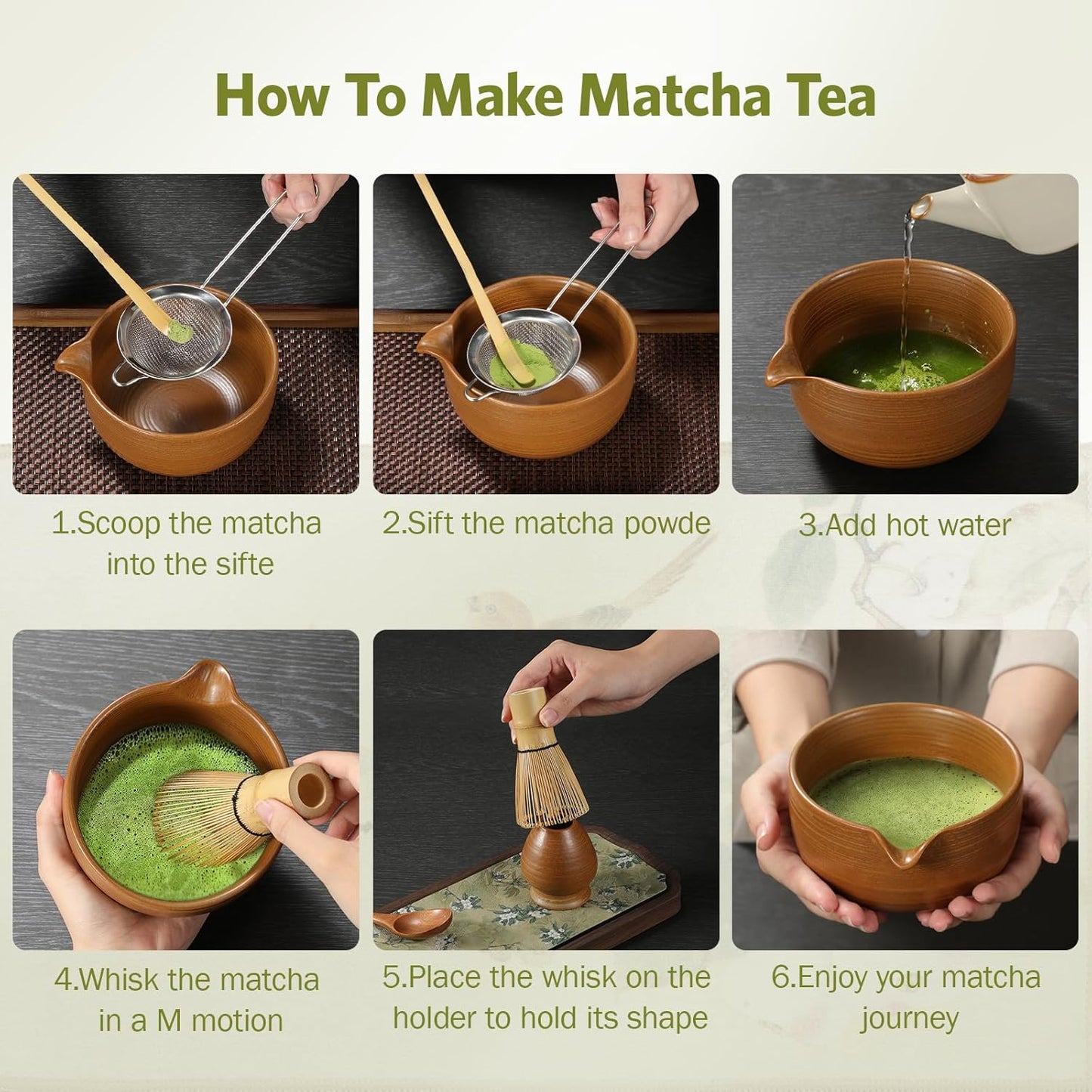 How To Make Matcha Tea

1.Scoop the matcha into the sifte

2.Sift the matcha powde

3.Add hot water

4.Whisk the matcha in a M motion

5.Place the whisk on the holder to hold its shape

6.Enjoy your matcha journey