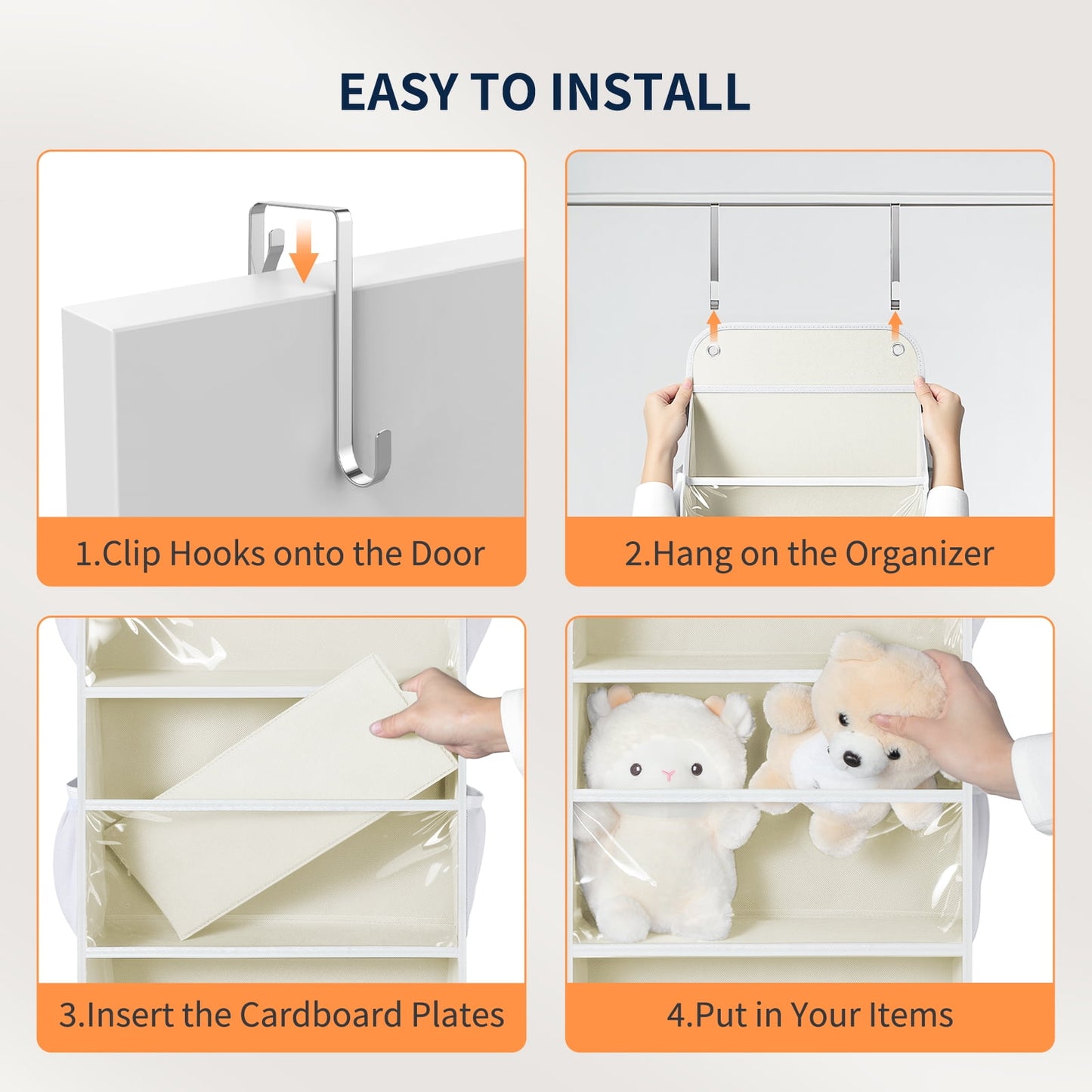 EASY TO INSTALL

1.Clip Hooks onto the Door

2.Hang on the Organizer

3.Insert the Cardboard Plates

4.Put in Your Items