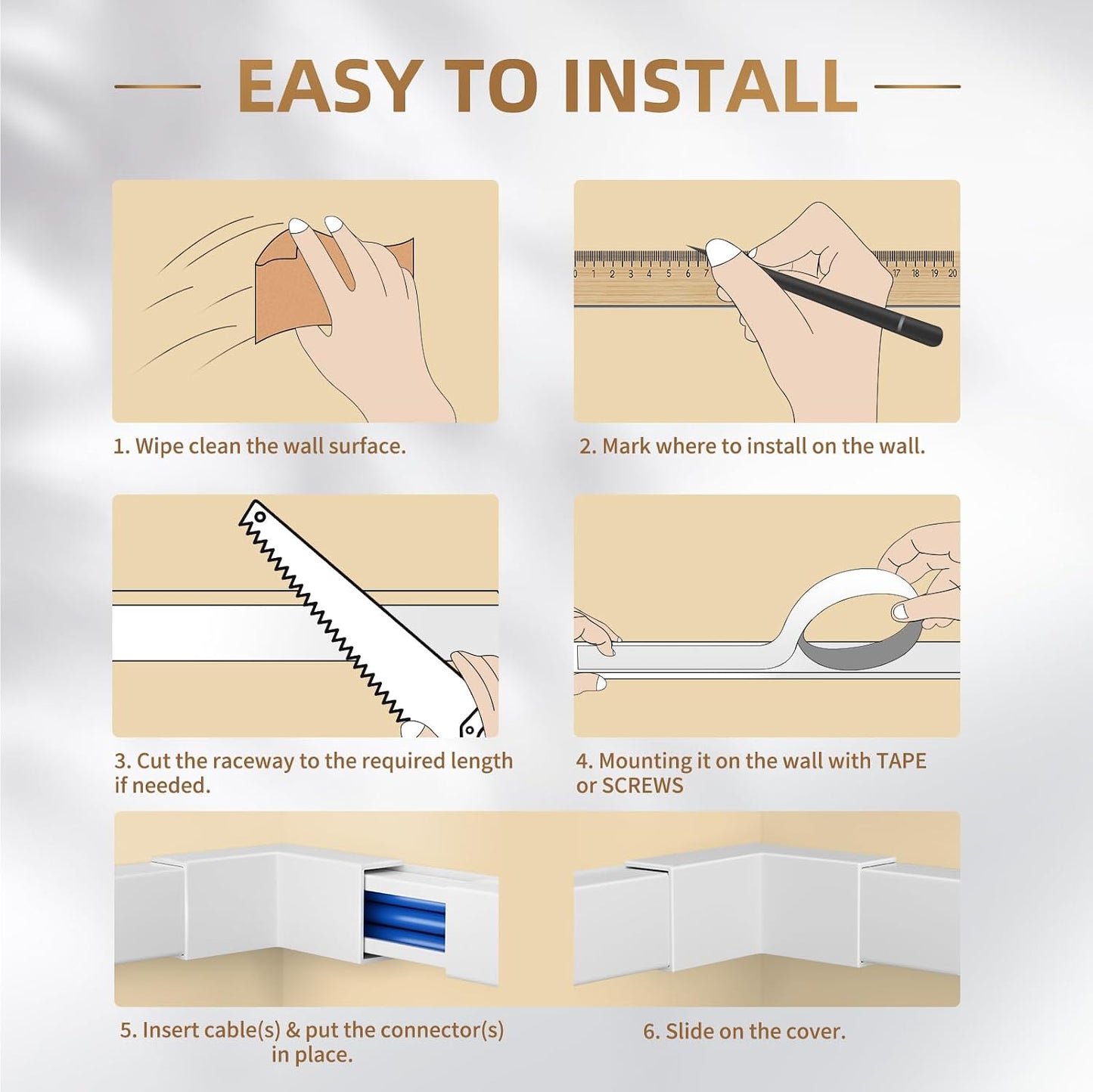 EASY TO INSTALL

0 1 2 3 4 5 6 7 17 18 19 20

1. Wipe clean the wall surface.

2. Mark where to install on the wall.

3. Cut the raceway to the required length if needed.

4. Mounting it on the wall with TAPE or SCREWS

5. Insert cable(s) & put the connector(s) in place.

6. Slide on the cover.